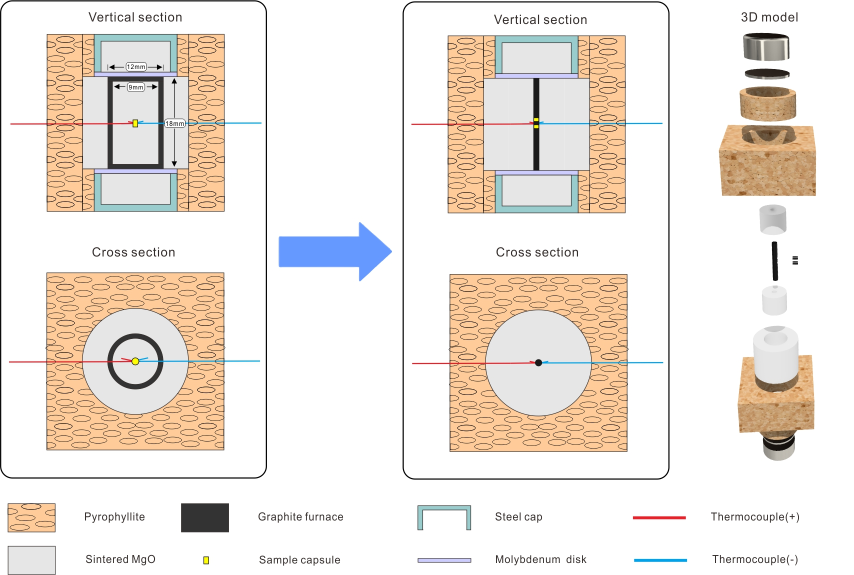 Vertical section

12mm
9mm
18mm

Cross section

Vertical section

Cross section

3D model

Pyrophyllite
Graphite furnace
Steel cap
Thermocouple(+)

Sintered MgO
Sample capsule
Molybdenum disk
Thermocouple(-)